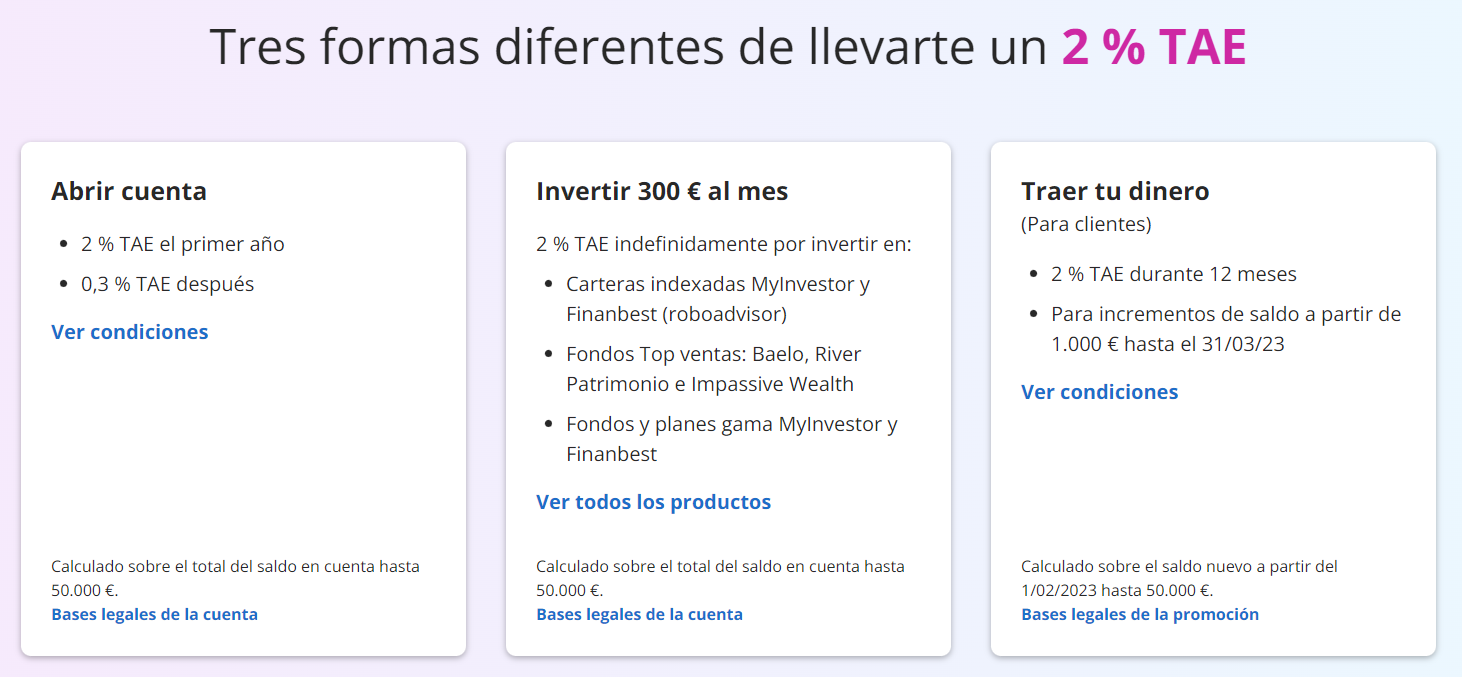 Tres formas diferentes de llevarte un 2 % TAE

Abrir cuenta

- 2 % TAE el primer año
- 0,3 % TAE después

Ver condiciones

Calculado sobre el total del saldo en cuenta hasta 50.000 €.
Bases legales de la cuenta

Invertir 300 € al mes

2 % TAE indefinidamente por invertir en:

- Carteras indexadas MyInvestor y Finanbest (roboadvisor)
- Fondos Top ventas: Baelo, River Patrimonio e Impassive Wealth
- Fondos y planes gama MyInvestor y Finanbest

Ver todos los productos

Calculado sobre el total del saldo en cuenta hasta 50.000 €.
Bases legales de la cuenta

Traer tu dinero
(Para clientes)

- 2 % TAE durante 12 meses
- Para incrementos de saldo a partir de 1.000 € hasta el 31/03/23

Ver condiciones

Calculado sobre el saldo nuevo a partir del 1/02/2023 hasta 50.000 €.
Bases legales de la promoción